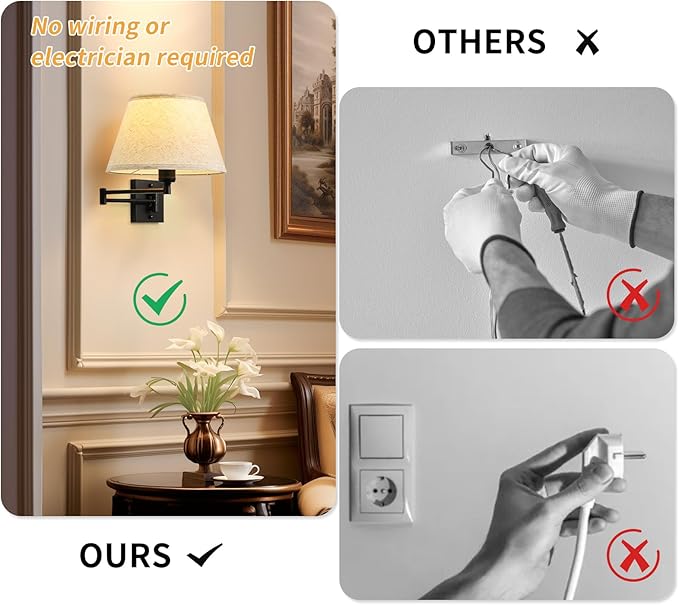 No wiring or electrician required

OTHERS ✗

OURS ✓