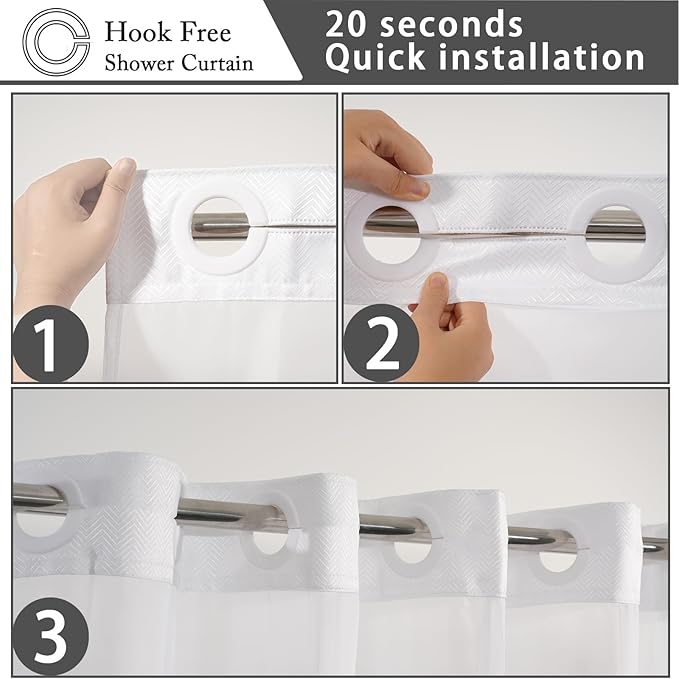 Hook Free
Shower Curtain

20 seconds
Quick installation

1

2

3