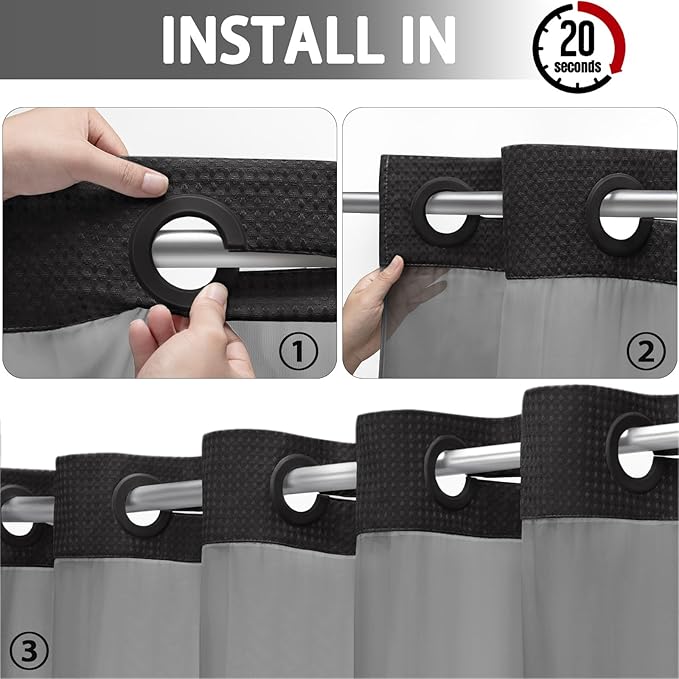 INSTALL IN

20 seconds

①

②

③