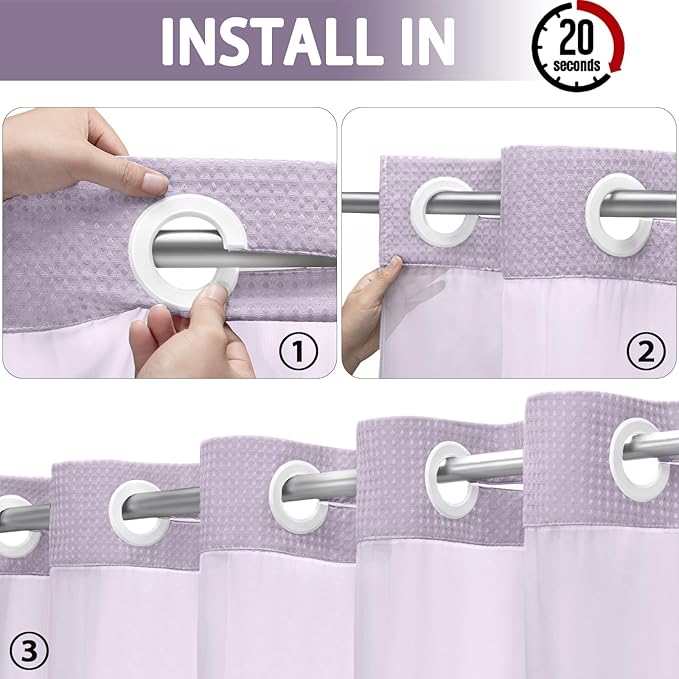 INSTALL IN

20
seconds

①

②

③