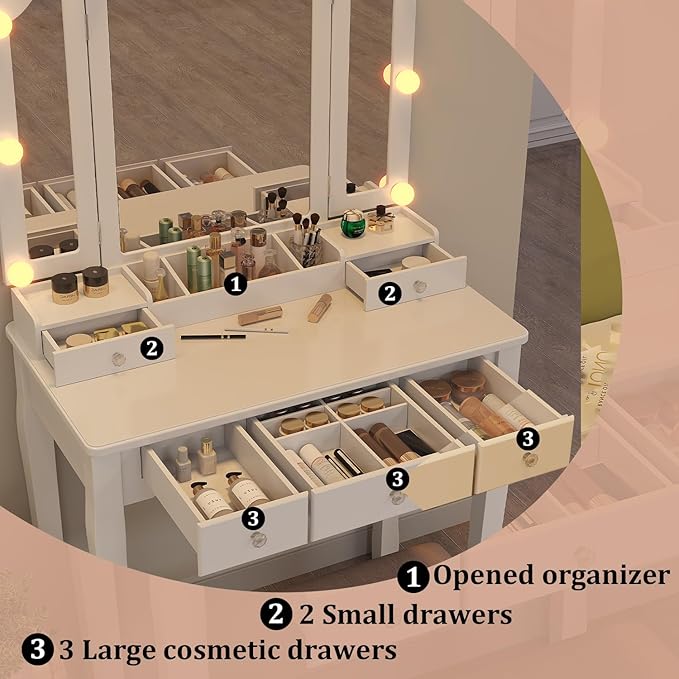 1
2
2
3
3
3

1 Opened organizer
2 2 Small drawers
3 3 Large cosmetic drawers