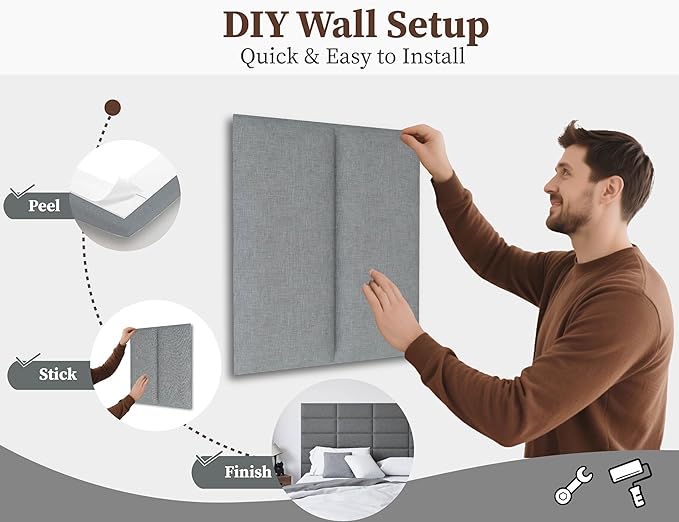 DIY Wall Setup
Quick & Easy to Install

Peel

Stick

Finish