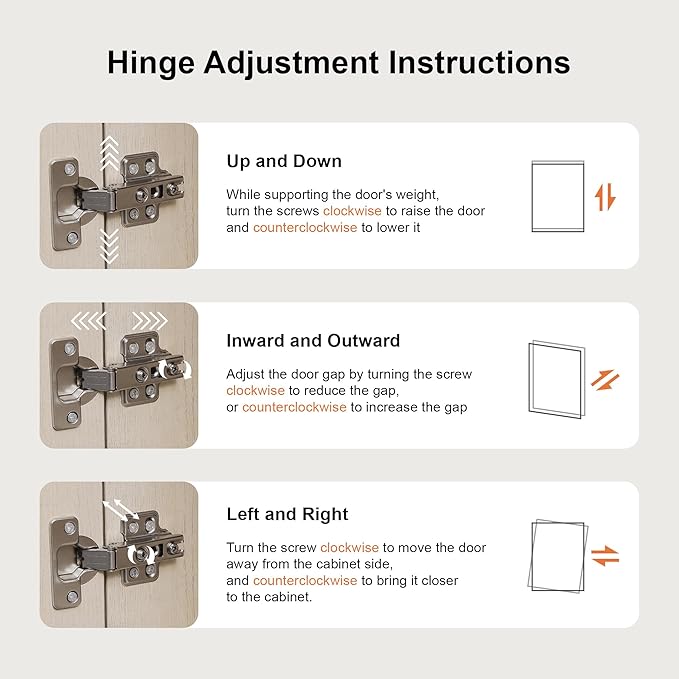 Hinge Adjustment Instructions

Up and Down

While supporting the door's weight, turn the screws clockwise to raise the door and counterclockwise to lower it

Inward and Outward

Adjust the door gap by turning the screw clockwise to reduce the gap, or counterclockwise to increase the gap

Left and Right

Turn the screw clockwise to move the door away from the cabinet side, and counterclockwise to bring it closer to the cabinet.