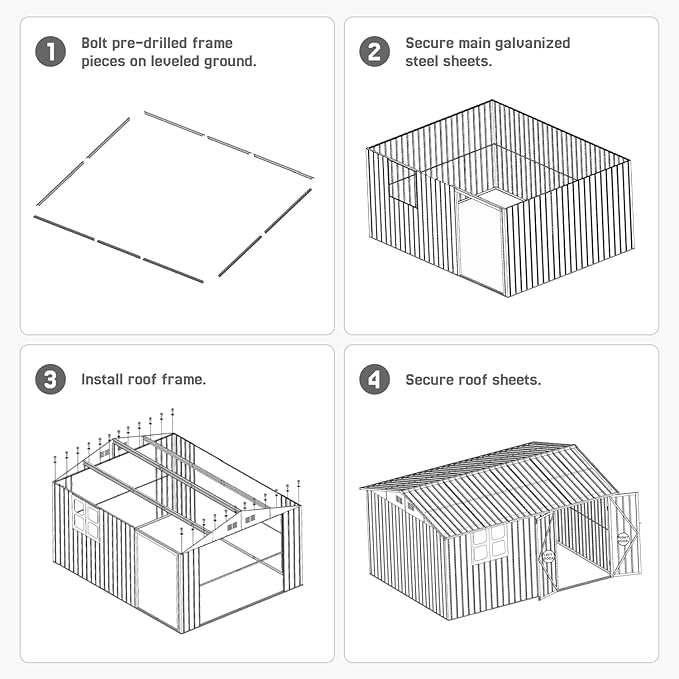 1 Bolt pre-drilled frame pieces on leveled ground.

2 Secure main galvanized steel sheets.

3 Install roof frame.

4 Secure roof sheets.