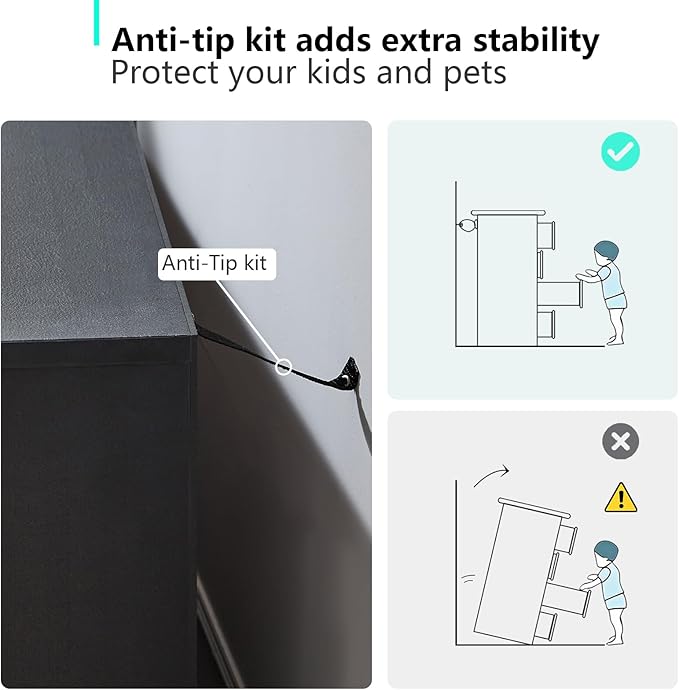 Anti-tip kit adds extra stability
Protect your kids and pets

Anti-Tip kit