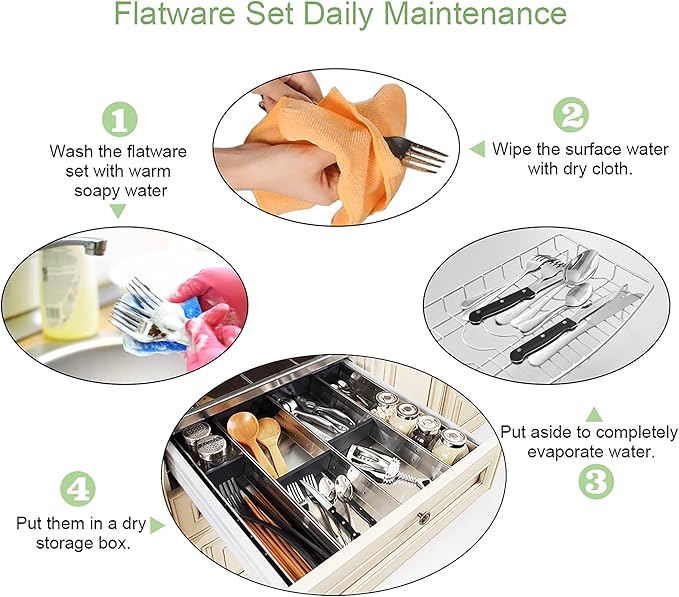 Flatware Set Daily Maintenance

1
Wash the flatware set with warm soapy water

2
Wipe the surface water with dry cloth.

Put aside to completely evaporate water.
3

4
Put them in a dry storage box.