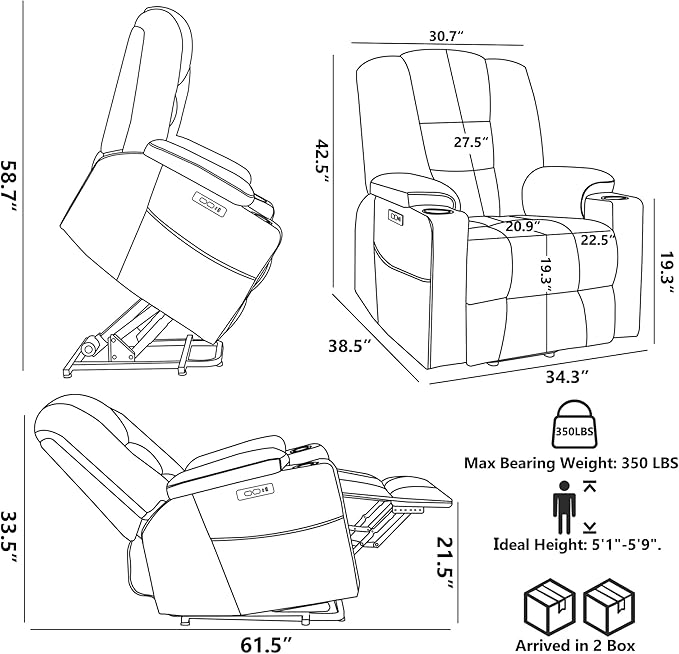 58.7″

30.7″

42.5″

27.5″

20.9″

22.5″

19.3″

19.3″

38.5″

34.3″

350LBS

Max Bearing Weight: 350 LBS

Ideal Height: 5'1"-5'9".

33.5″

21.5″

61.5″

Arrived in 2 Box