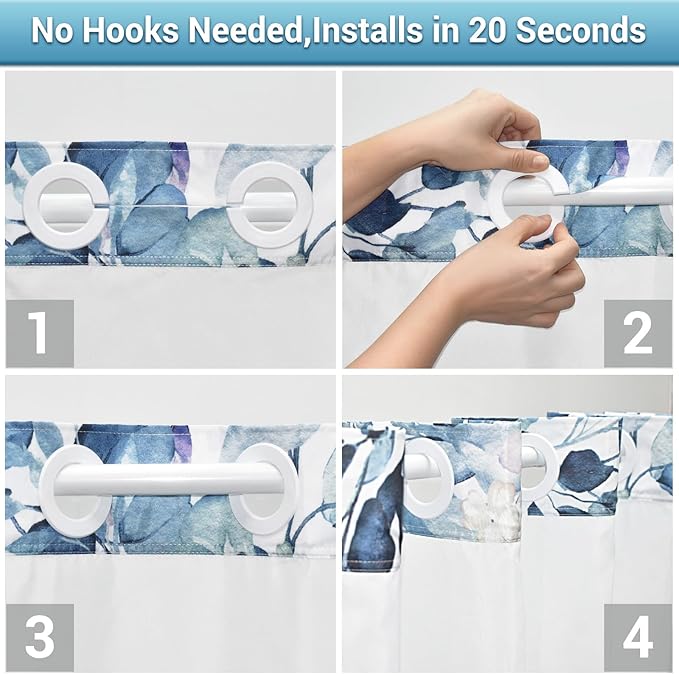 No Hooks Needed,Installs in 20 Seconds

1

2

3

4