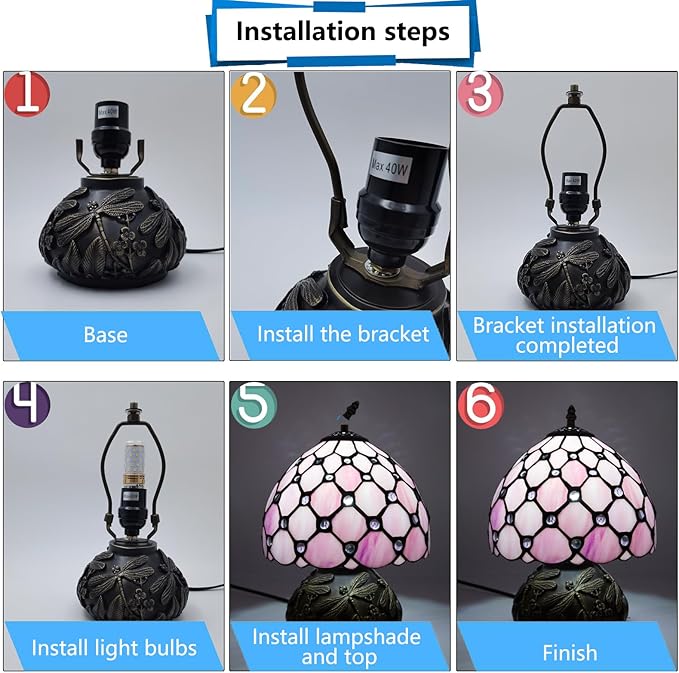 Installation steps

1
Max 40W
Base

2
Max 40W
Install the bracket

3
Max 40W
Bracket installation completed

4
Install light bulbs

5
Install lampshade and top

6
Finish