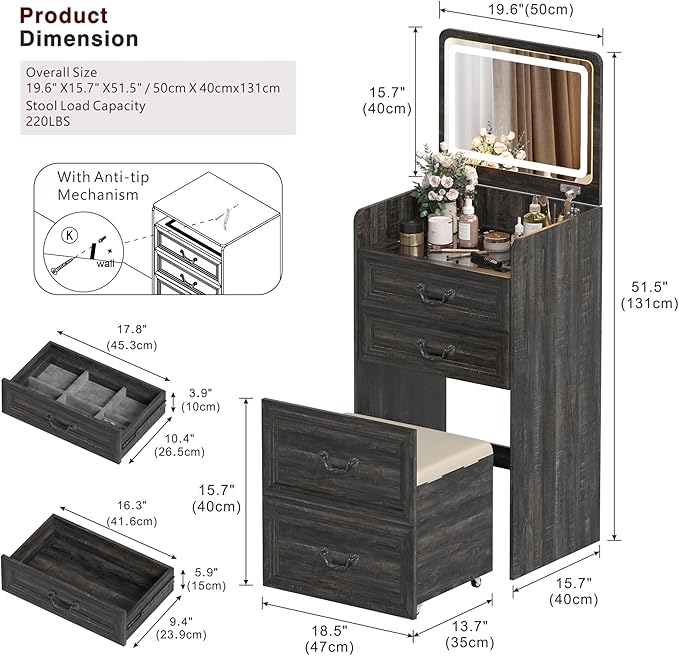 Product Dimension

Overall Size
19.6" X15.7" X51.5" / 50cm X 40cmx131cm
Stool Load Capacity
220LBS

With Anti-tip Mechanism

K

wall

19.6"(50cm)

15.7"
(40cm)

51.5"
(131cm)

17.8"
(45.3cm)

3.9"
(10cm)

10.4"
(26.5cm)

15.7"
(40cm)

16.3"
(41.6cm)

5.9"
(15cm)

9.4"
(23.9cm)

18.5"
(47cm)

13.7"
(35cm)

15.7"
(40cm)