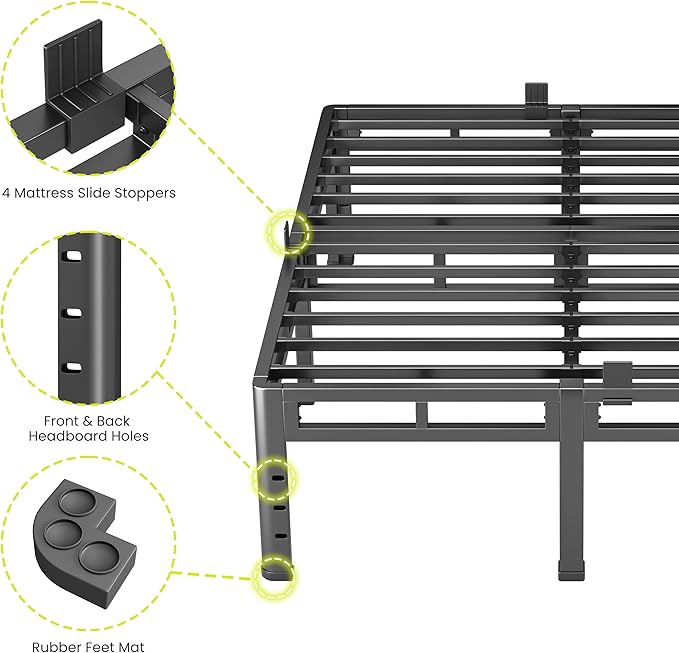 4 Mattress Slide Stoppers

Front & Back Headboard Holes

Rubber Feet Mat