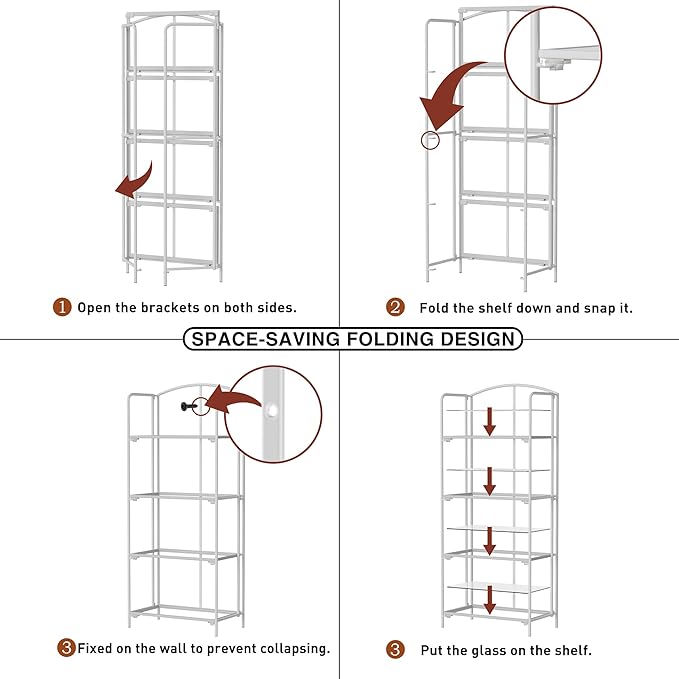 1 Open the brackets on both sides.

2 Fold the shelf down and snap it.

SPACE-SAVING FOLDING DESIGN

3 Fixed on the wall to prevent collapsing.

3 Put the glass on the shelf.