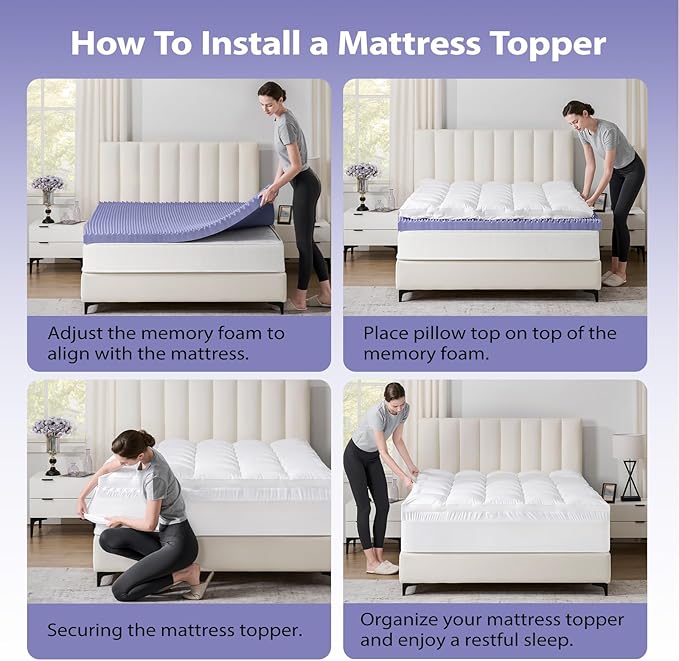 How To Install a Mattress Topper

Adjust the memory foam to align with the mattress.

Place pillow top on top of the memory foam.

Securing the mattress topper.

Organize your mattress topper and enjoy a restful sleep.