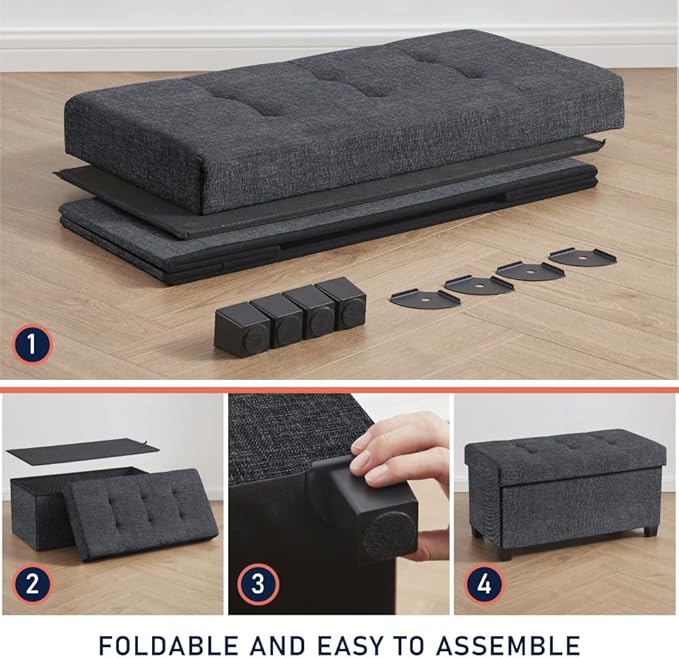 1

2

3

4

FOLDABLE AND EASY TO ASSEMBLE