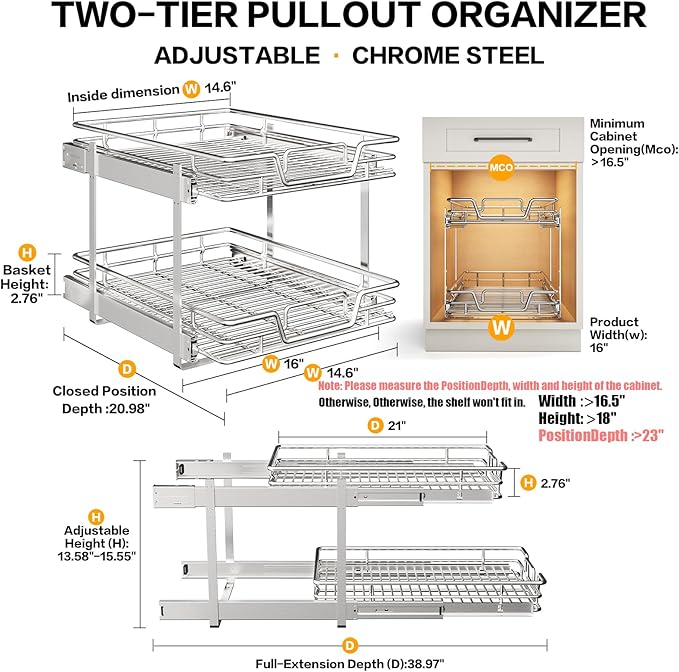 TWO-TIER PULLOUT ORGANIZER

ADJUSTABLE · CHROME STEEL

Inside dimension W 14.6"

Minimum Cabinet Opening(Mco): >16.5"

MCO

H Basket Height: 2.76"

W

Product Width(w): 16"

D Closed Position Depth :20.98"

W 16"

W 14.6"

Note: Please measure the PositionDepth, width and height of the cabinet. Otherwise, Otherwise, the shelf won't fit in.

Width :>16.5"
Height: >18"
PositionDepth :>23"

D 21"

H 2.76"

H Adjustable Height (H): 13.58"-15.55"

D

Full-Extension Depth (D):38.97"