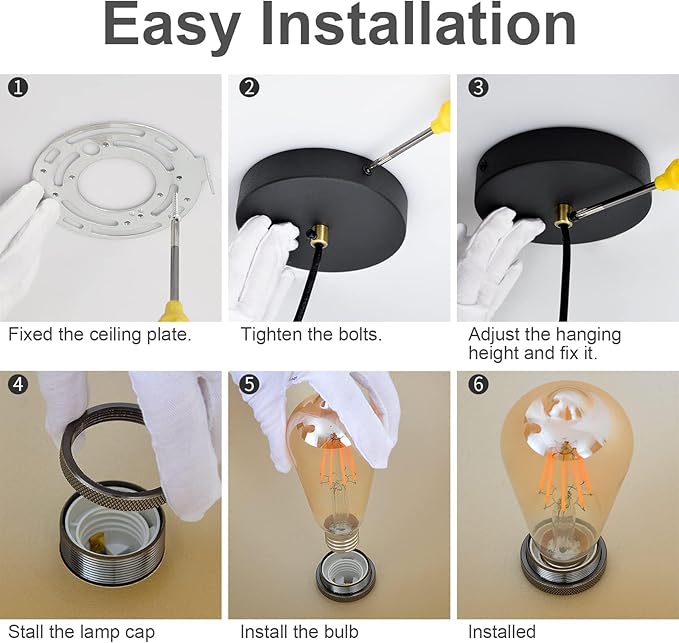 Easy Installation

❶

Fixed the ceiling plate.

❷

Tighten the bolts.

❸

Adjust the hanging height and fix it.

❹

Stall the lamp cap

❺

Install the bulb

❻

Installed