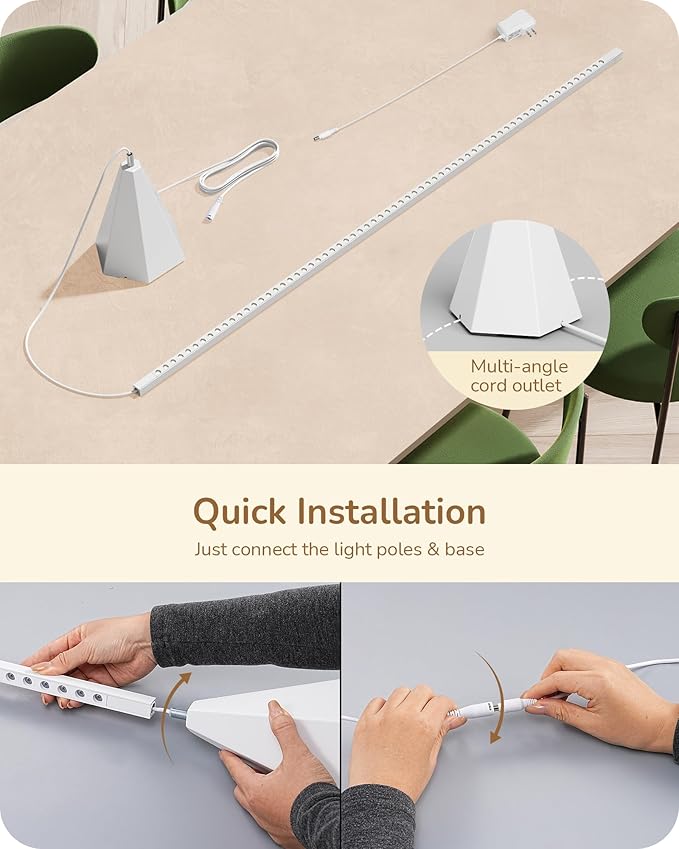 Multi-angle cord outlet

Quick Installation

Just connect the light poles & base