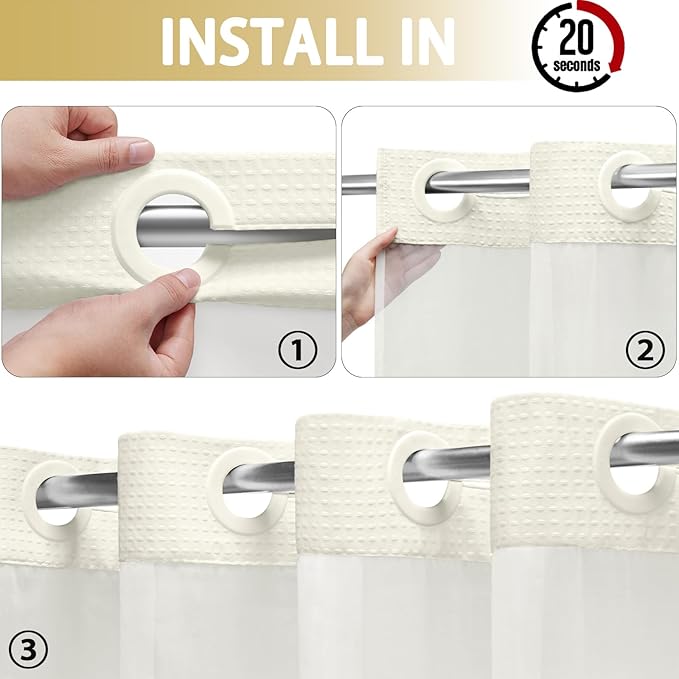 INSTALL IN

20
seconds

①

②

③