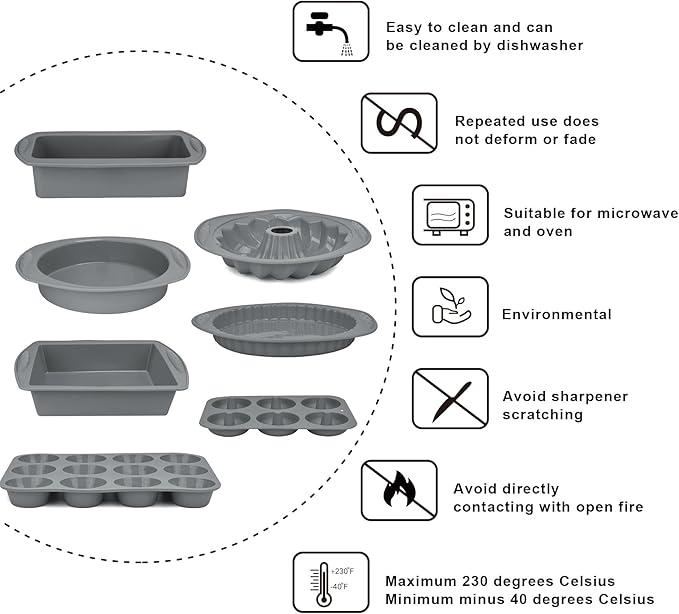 Easy to clean and can be cleaned by dishwasher

Repeated use does not deform or fade

Suitable for microwave and oven

Environmental

Avoid sharpener scratching

Avoid directly contacting with open fire

+230°F
-40°F

Maximum 230 degrees Celsius
Minimum minus 40 degrees Celsius