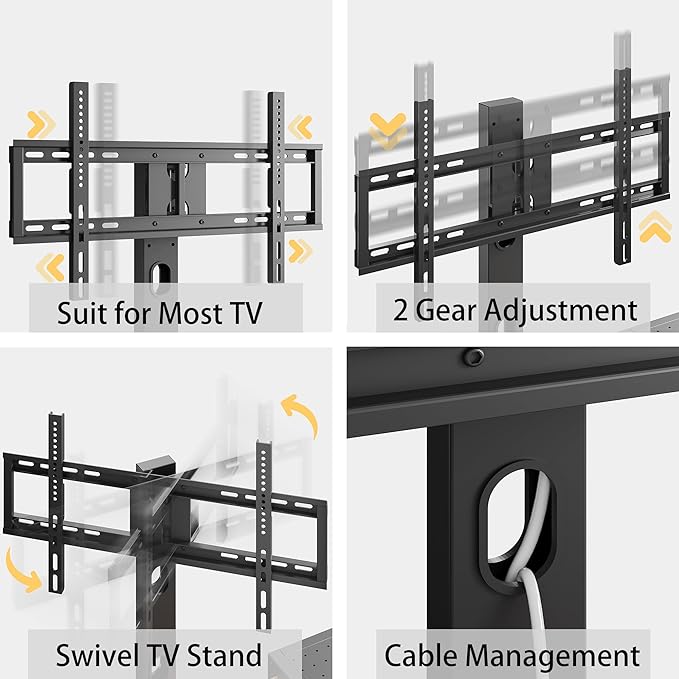 Suit for Most TV

2 Gear Adjustment

Swivel TV Stand

Cable Management