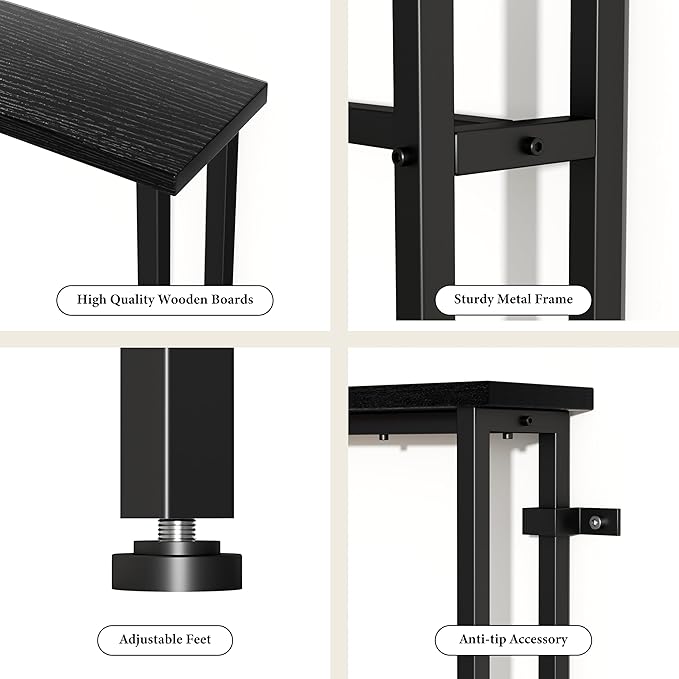 High Quality Wooden Boards

Sturdy Metal Frame

Adjustable Feet

Anti-tip Accessory