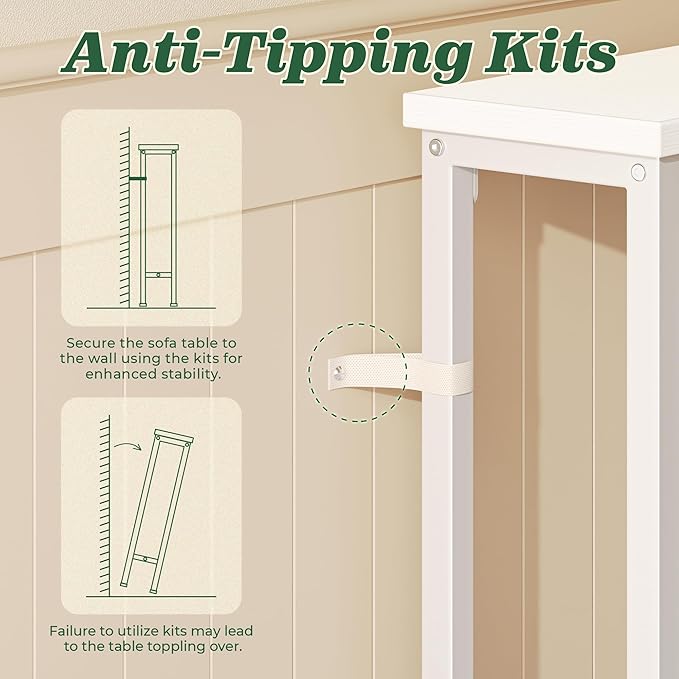 Anti-Tipping Kits

Secure the sofa table to the wall using the kits for enhanced stability.

Failure to utilize kits may lead to the table toppling over.