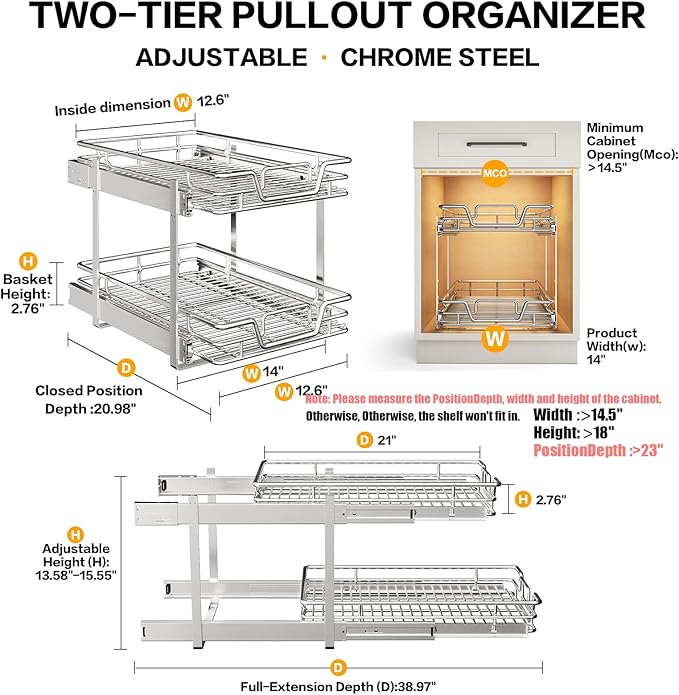 TWO-TIER PULLOUT ORGANIZER

ADJUSTABLE · CHROME STEEL

Inside dimension W 12.6"

H Basket Height: 2.76"

D Closed Position Depth :20.98"

W 14"

W 12.6"

Minimum Cabinet Opening(Mco): >14.5"

MCO

W

Product Width(w): 14"

Note: Please measure the PositionDepth, width and height of the cabinet. Otherwise, Otherwise, the shelf won't fit in.

Width :>14.5"
Height: >18"
PositionDepth :>23"

D 21"

H 2.76"

H Adjustable Height (H): 13.58"-15.55"

D

Full-Extension Depth (D):38.97"