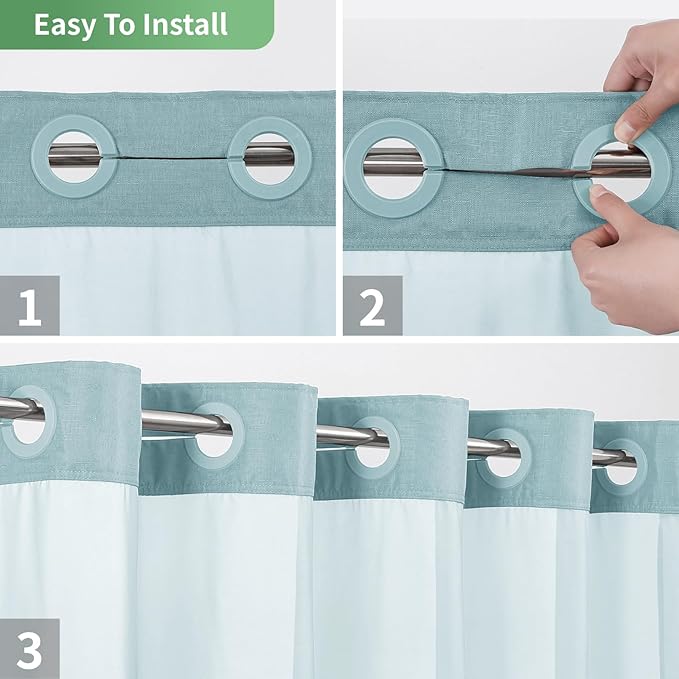 Easy To Install

1

2

3