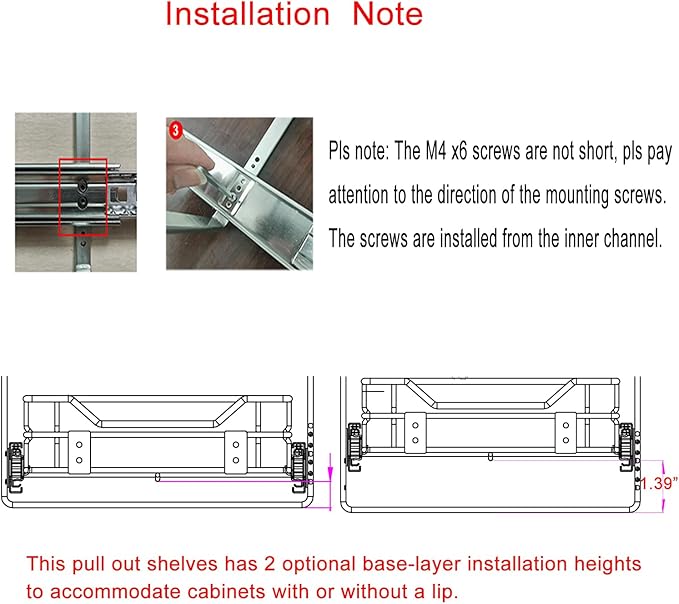 Installation Note

3

Pls note: The M4 x6 screws are not short, pls pay attention to the direction of the mounting screws. The screws are installed from the inner channel.

1.39"

This pull out shelves has 2 optional base-layer installation heights to accommodate cabinets with or without a lip.