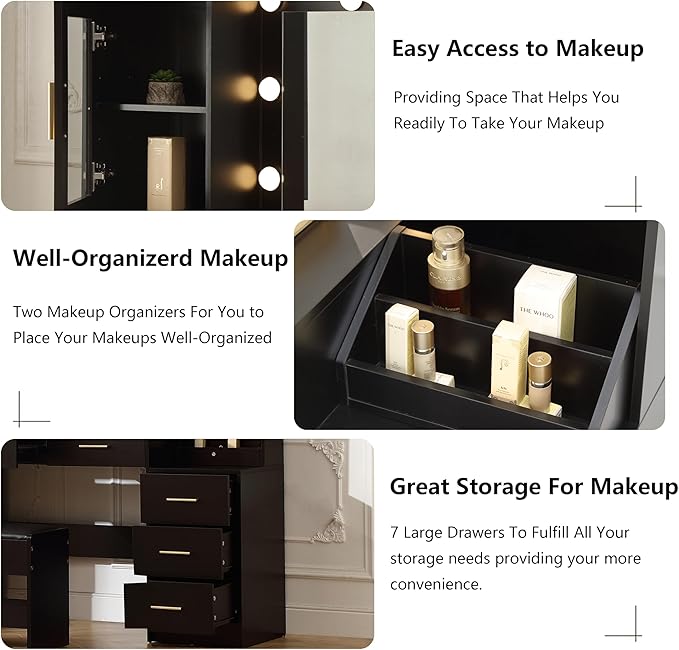 Easy Access to Makeup

Providing Space That Helps You Readily To Take Your Makeup

Well-Organizerd Makeup

Two Makeup Organizers For You to Place Your Makeups Well-Organized

THE WHOO

Great Storage For Makeup

7 Large Drawers To Fulfill All Your storage needs providing your more convenience.