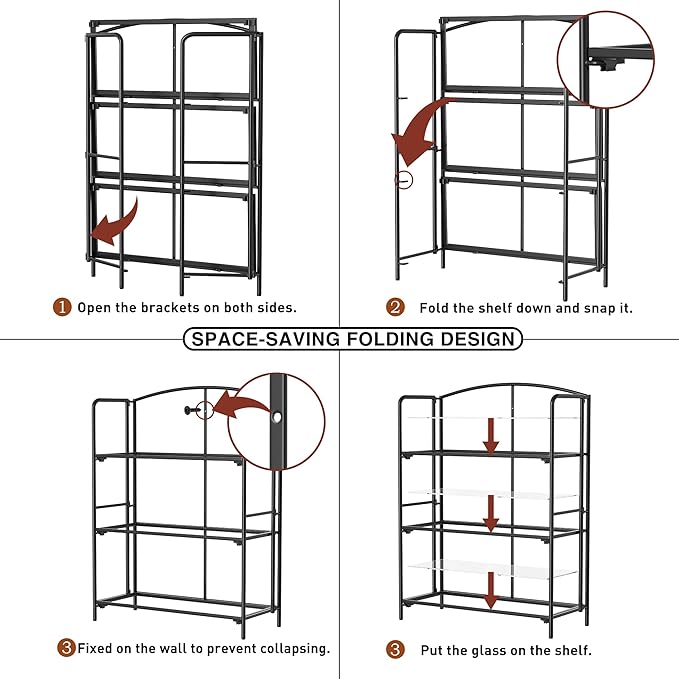 1 Open the brackets on both sides.

2 Fold the shelf down and snap it.

SPACE-SAVING FOLDING DESIGN

3 Fixed on the wall to prevent collapsing.

3 Put the glass on the shelf.