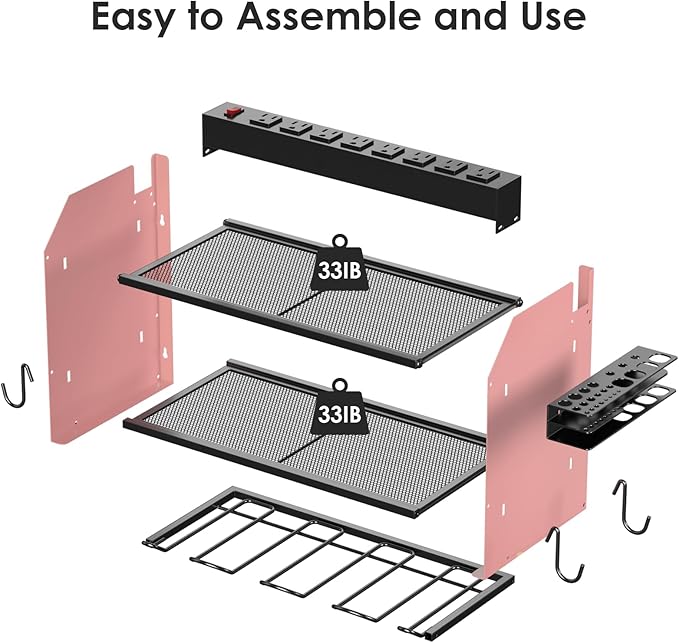 Easy to Assemble and Use

33IB

33IB