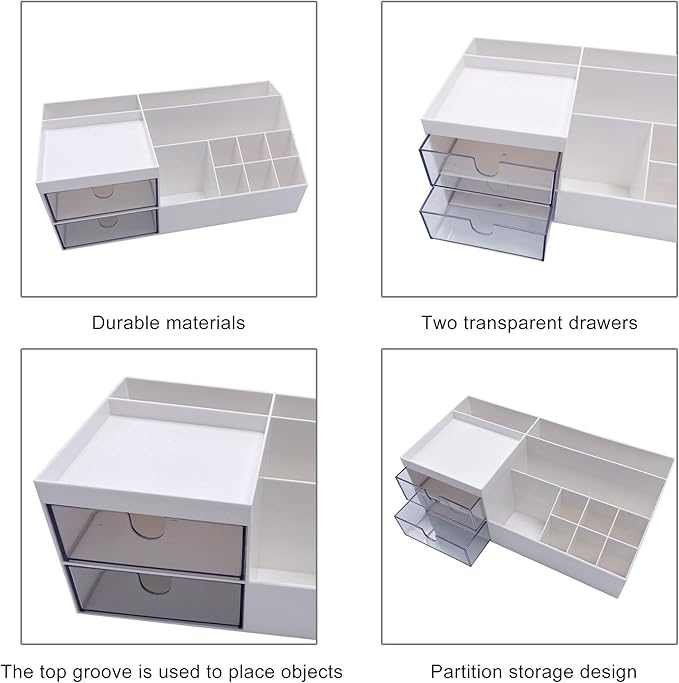 Durable materials

Two transparent drawers

The top groove is used to place objects

Partition storage design