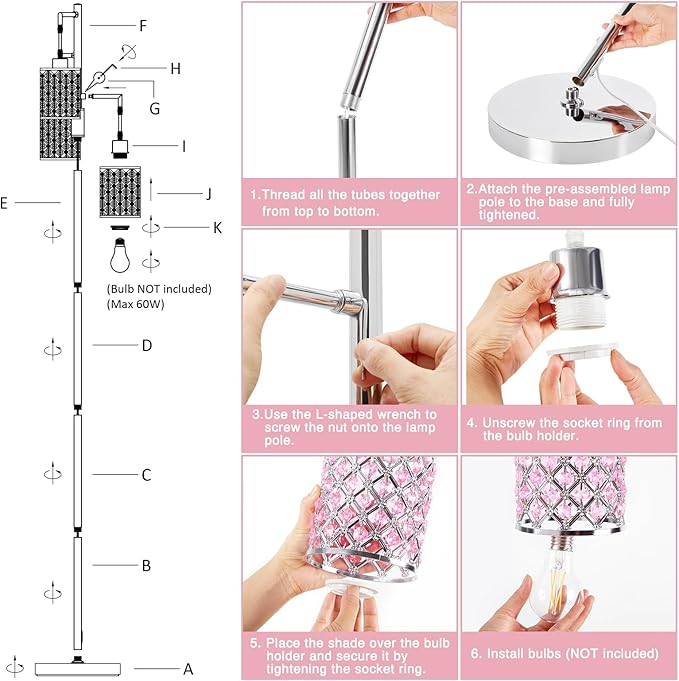 F

H

G

I

E

J

K

(Bulb NOT included)
(Max 60W)

D

C

B

A

1.Thread all the tubes together from top to bottom.

2.Attach the pre-assembled lamp pole to the base and fully tightened.

3.Use the L-shaped wrench to screw the nut onto the lamp pole.

4. Unscrew the socket ring from the bulb holder.

5. Place the shade over the bulb holder and secure it by tightening the socket ring.

6. Install bulbs (NOT included)