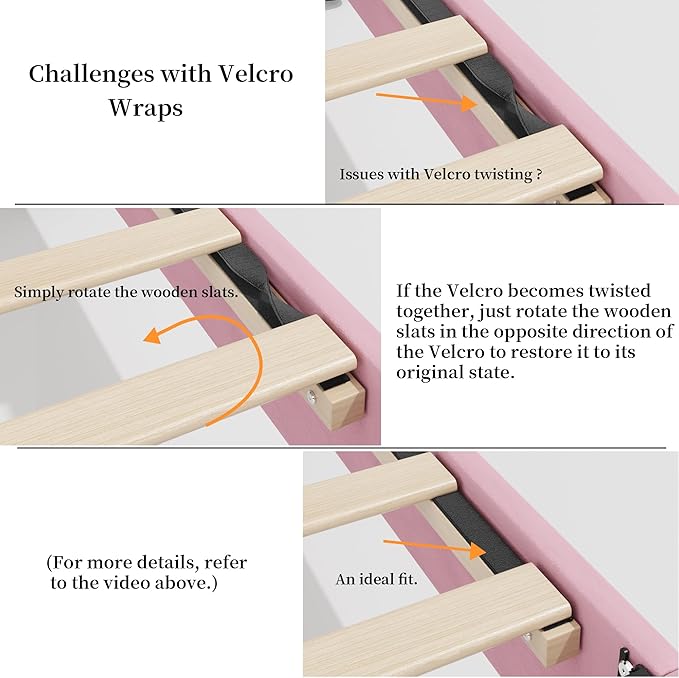 Challenges with Velcro Wraps

Issues with Velcro twisting ?

Simply rotate the wooden slats.

If the Velcro becomes twisted together, just rotate the wooden slats in the opposite direction of the Velcro to restore it to its original state.

(For more details, refer to the video above.)

An ideal fit.