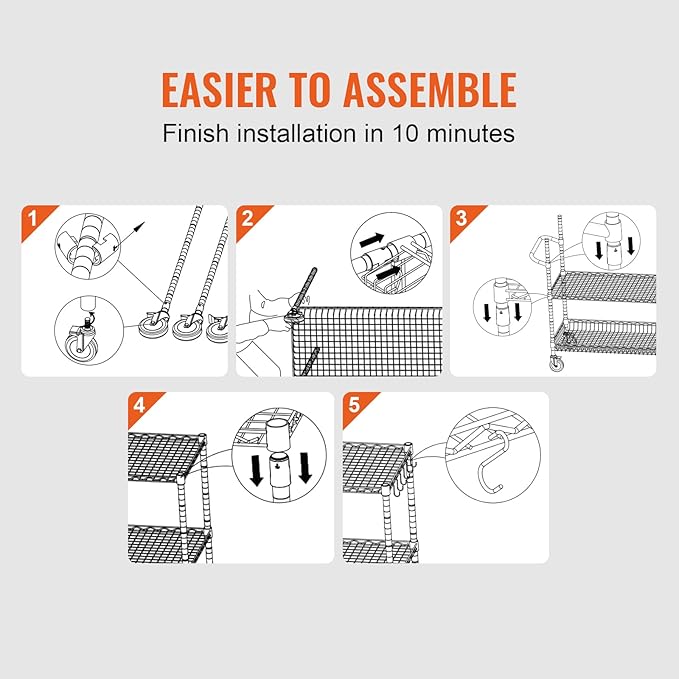 EASIER TO ASSEMBLE
Finish installation in 10 minutes

1

2

3

4

5