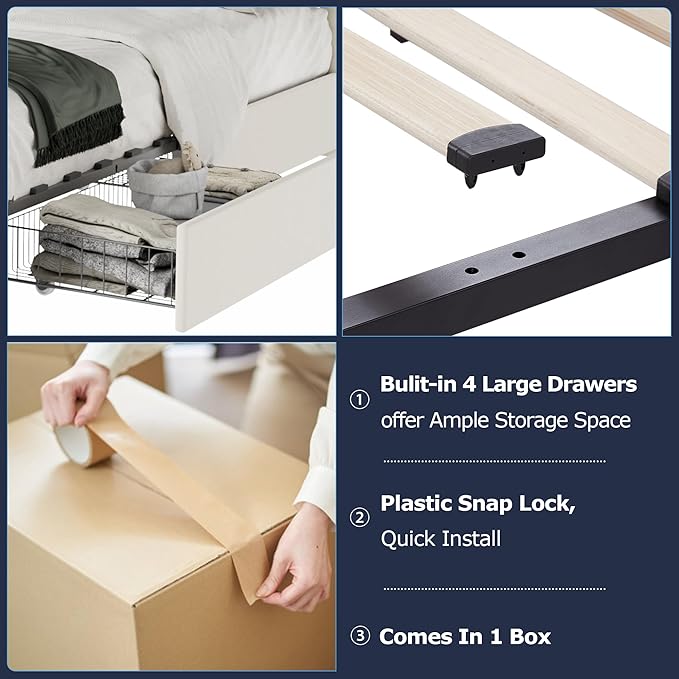 ① Bulit-in 4 Large Drawers offer Ample Storage Space

② Plastic Snap Lock, Quick Install

③ Comes In 1 Box