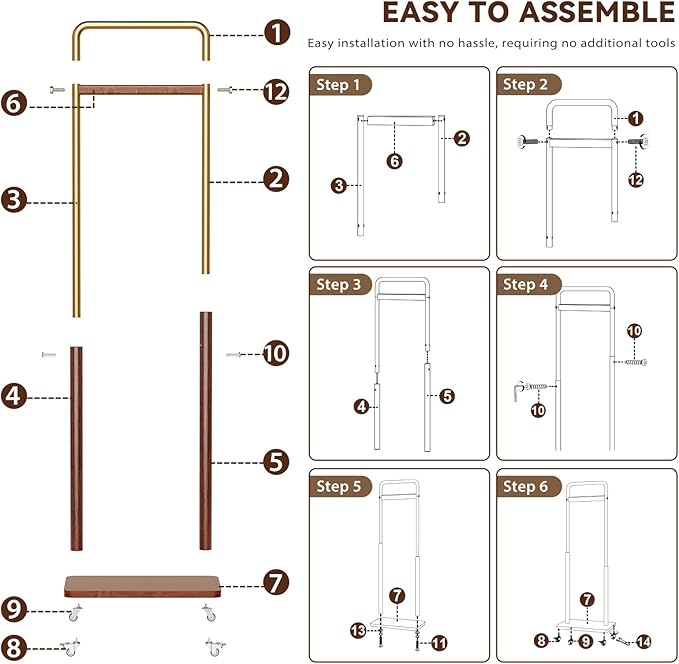 EASY TO ASSEMBLE

Easy installation with no hassle, requiring no additional tools

1
6
12
3
2
10
4
5
7
9
8

Step 1
6
2
3

Step 2
1
12

Step 3
4
5

Step 4
10
10

Step 5
7
13
11

Step 6
7
8
9
14