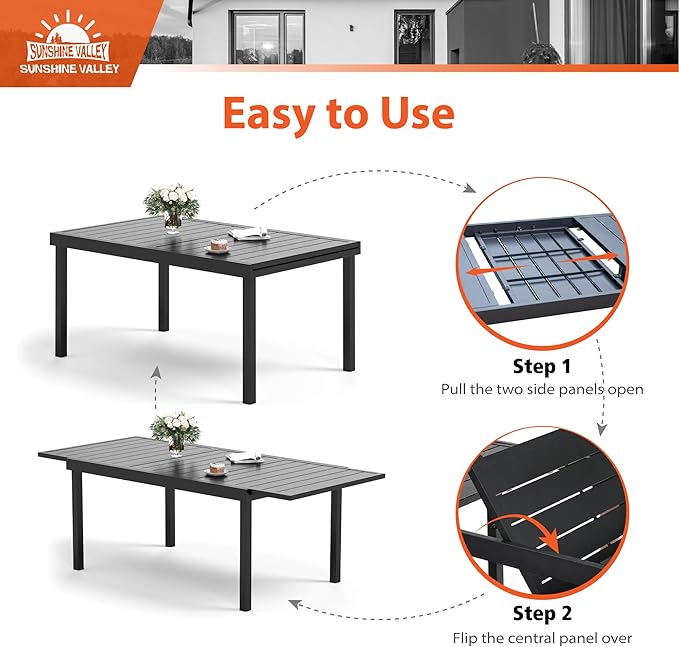 SUNSHINE VALLEY
SUNSHINE VALLEY

Easy to Use

Step 1
Pull the two side panels open

Step 2
Flip the central panel over