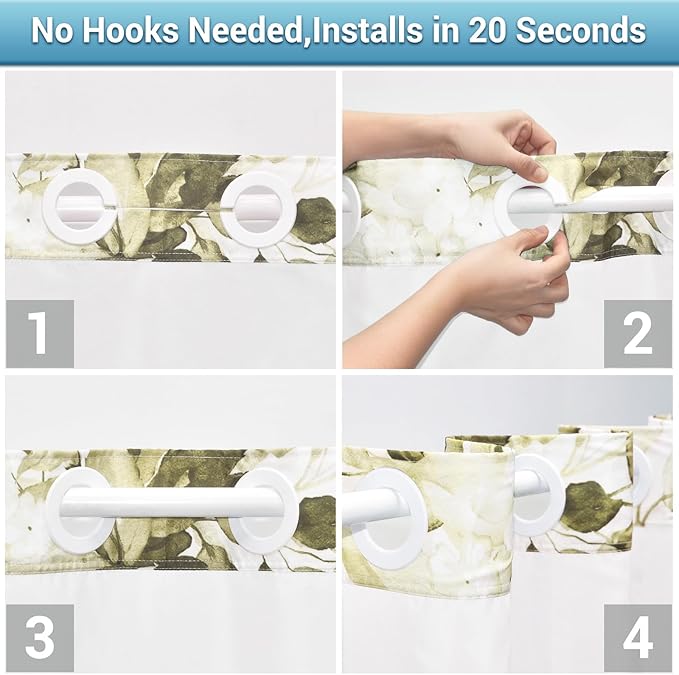 No Hooks Needed,Installs in 20 Seconds

1

2

3

4