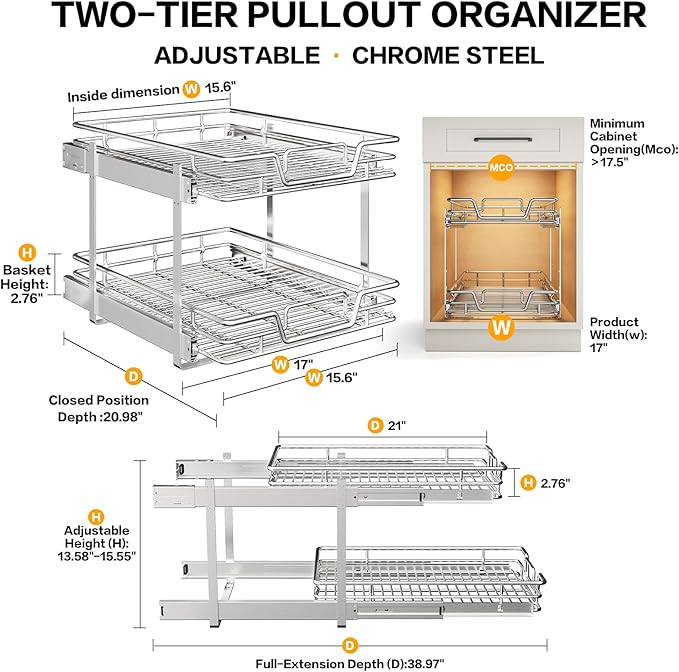 TWO-TIER PULLOUT ORGANIZER

ADJUSTABLE · CHROME STEEL

Inside dimension W 15.6"

Minimum Cabinet Opening(Mco): >17.5"

MCO

H Basket Height: 2.76"

W

Product Width(w): 17"

W 17"

W 15.6"

D

Closed Position Depth :20.98"

D 21"

H 2.76"

H Adjustable Height (H): 13.58"-15.55"

D

Full-Extension Depth (D):38.97"