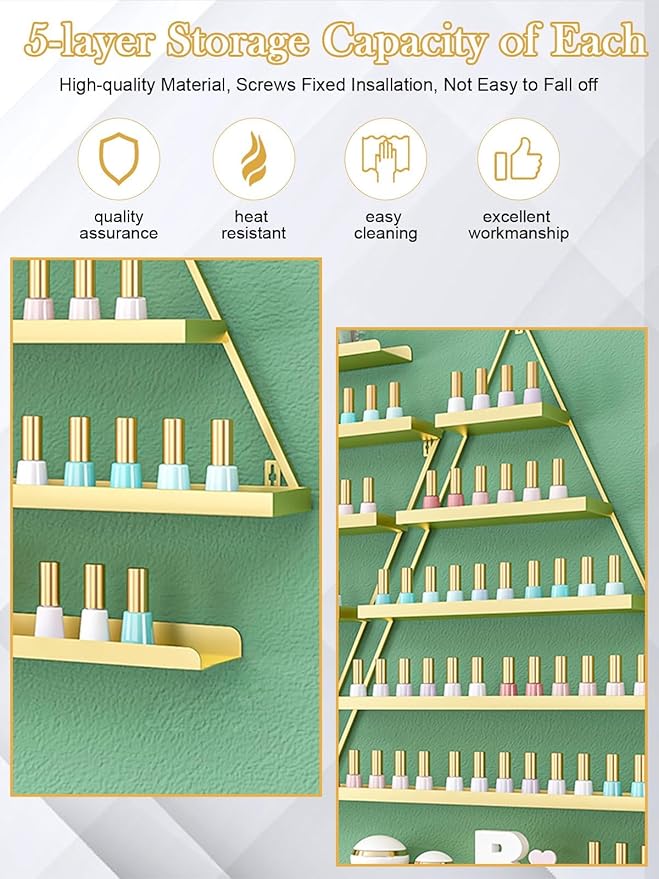 5-layer Storage Capacity of Each

High-quality Material, Screws Fixed Insallation, Not Easy to Fall off

quality assurance

heat resistant

easy cleaning

excellent workmanship