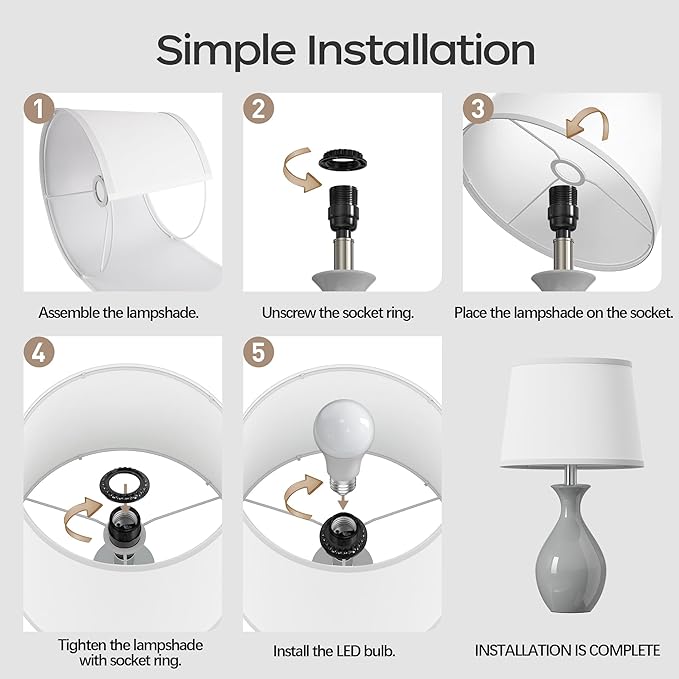 Simple Installation

1

Assemble the lampshade.

2

Unscrew the socket ring.

3

Place the lampshade on the socket.

4

Tighten the lampshade with socket ring.

5

Install the LED bulb.

INSTALLATION IS COMPLETE