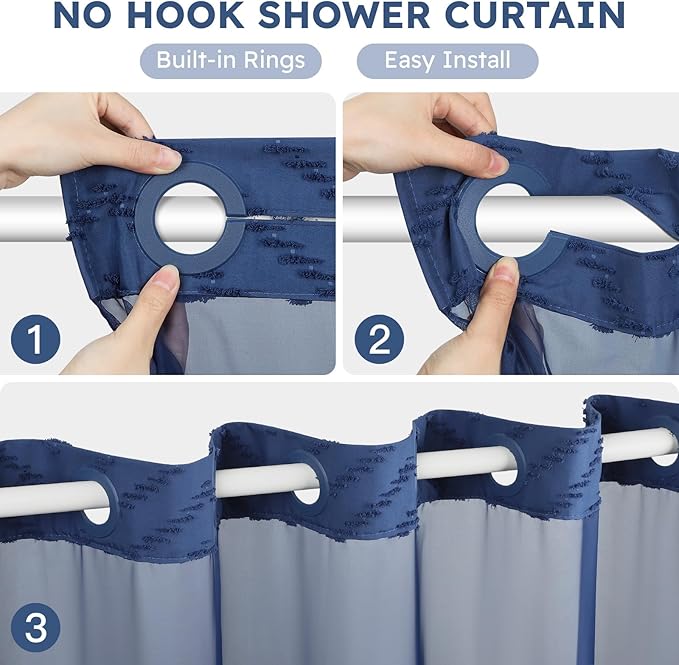 NO HOOK SHOWER CURTAIN

Built-in Rings

Easy Install

1

2

3