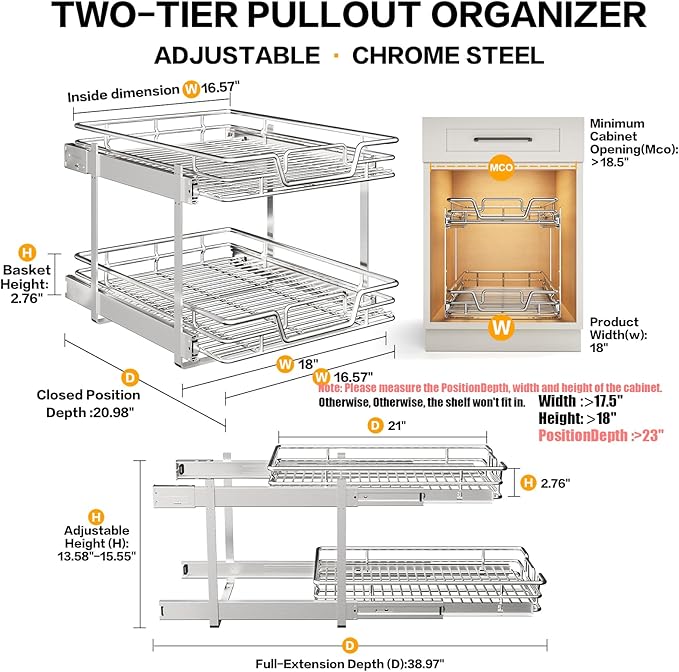 TWO-TIER PULLOUT ORGANIZER

ADJUSTABLE · CHROME STEEL

Inside dimension W 16.57"

Minimum Cabinet Opening(Mco): >18.5"

MCO

H Basket Height: 2.76"

W

Product Width(w): 18"

W 18"

W 16.57"

D Closed Position Depth :20.98"

Note: Please measure the PositionDepth, width and height of the cabinet. Otherwise, Otherwise, the shelf won't fit in.

Width :>17.5"
Height: >18"
PositionDepth :>23"

D 21"

H 2.76"

H Adjustable Height (H): 13.58"-15.55"

D

Full-Extension Depth (D):38.97"