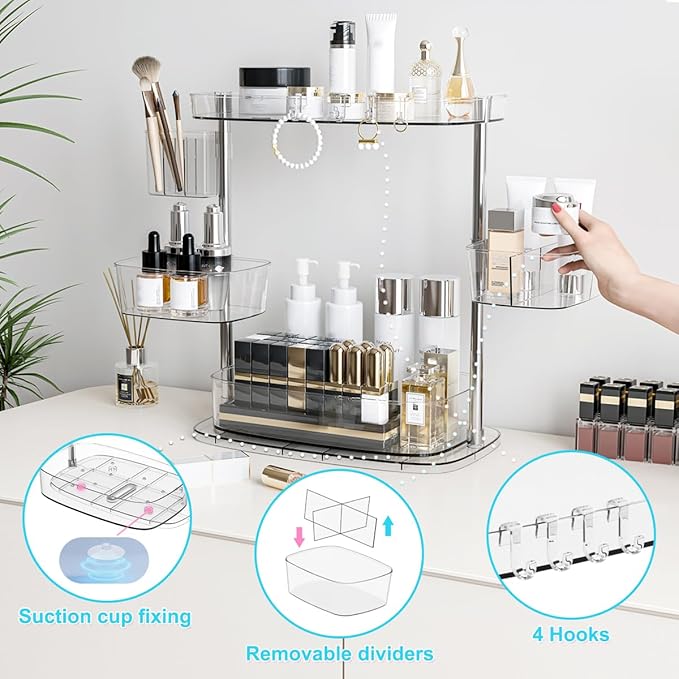 Suction cup fixing

Removable dividers

4 Hooks