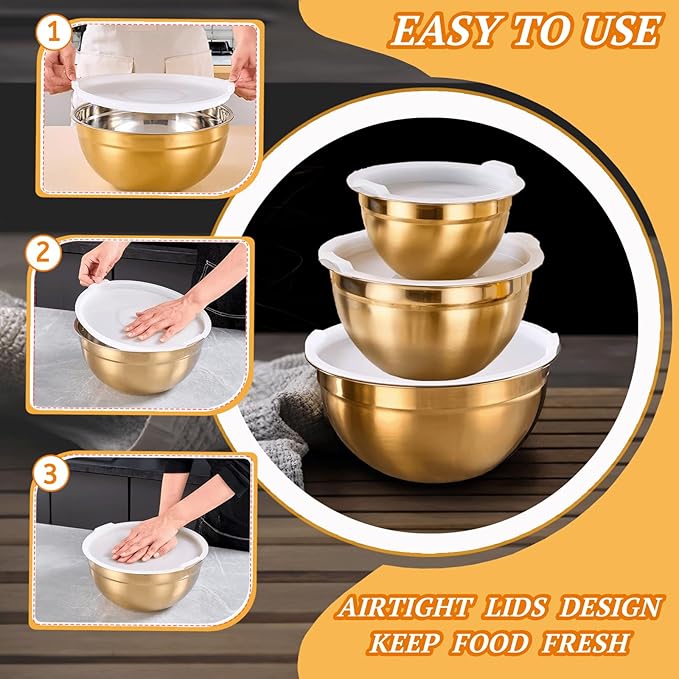 EASY TO USE

1

2

3

AIRTIGHT LIDS DESIGN
KEEP FOOD FRESH