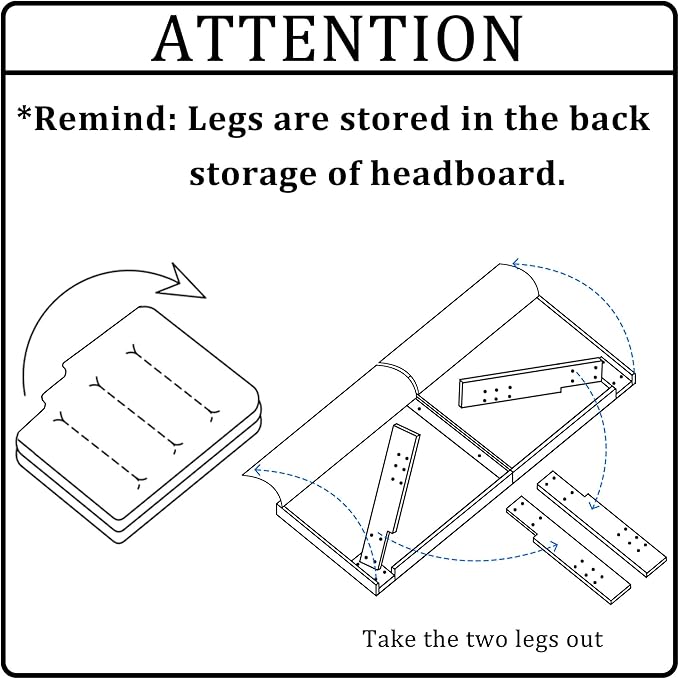 ATTENTION

*Remind: Legs are stored in the back storage of headboard.

Take the two legs out