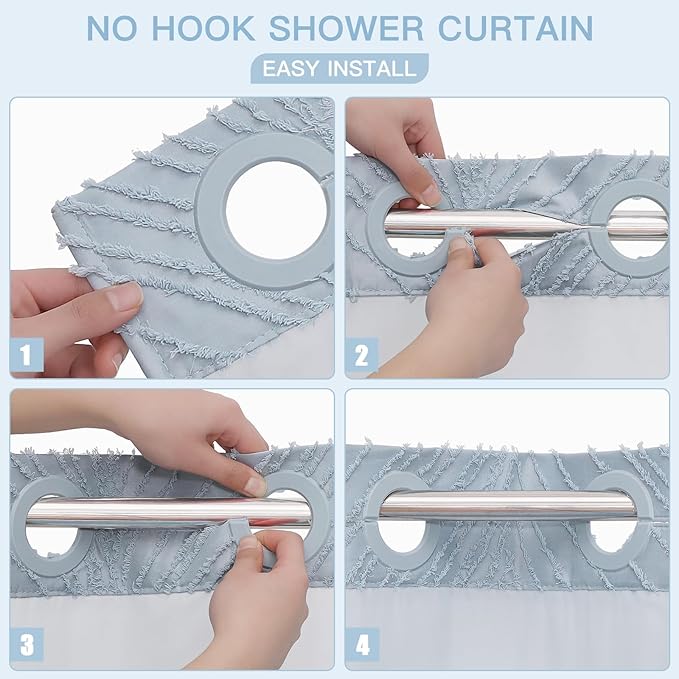 NO HOOK SHOWER CURTAIN

EASY INSTALL

1

2

3

4