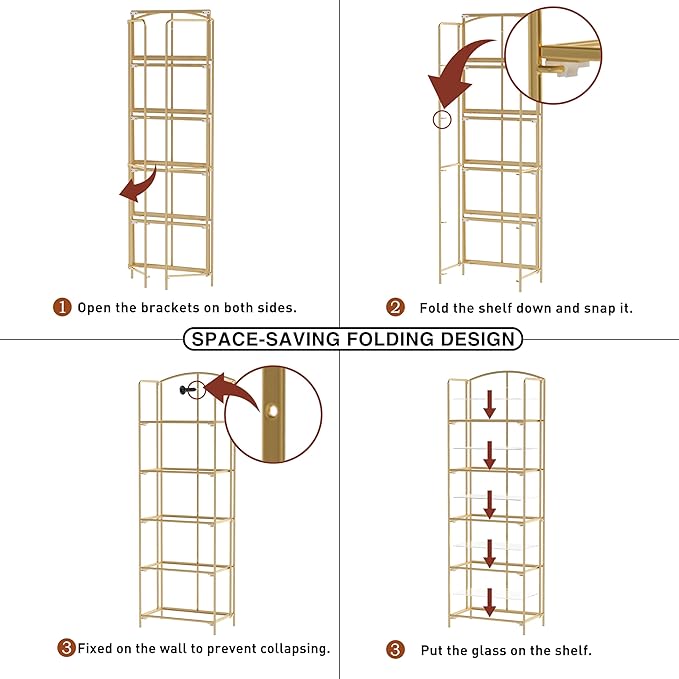 1 Open the brackets on both sides.

2 Fold the shelf down and snap it.

SPACE-SAVING FOLDING DESIGN

3 Fixed on the wall to prevent collapsing.

3 Put the glass on the shelf.